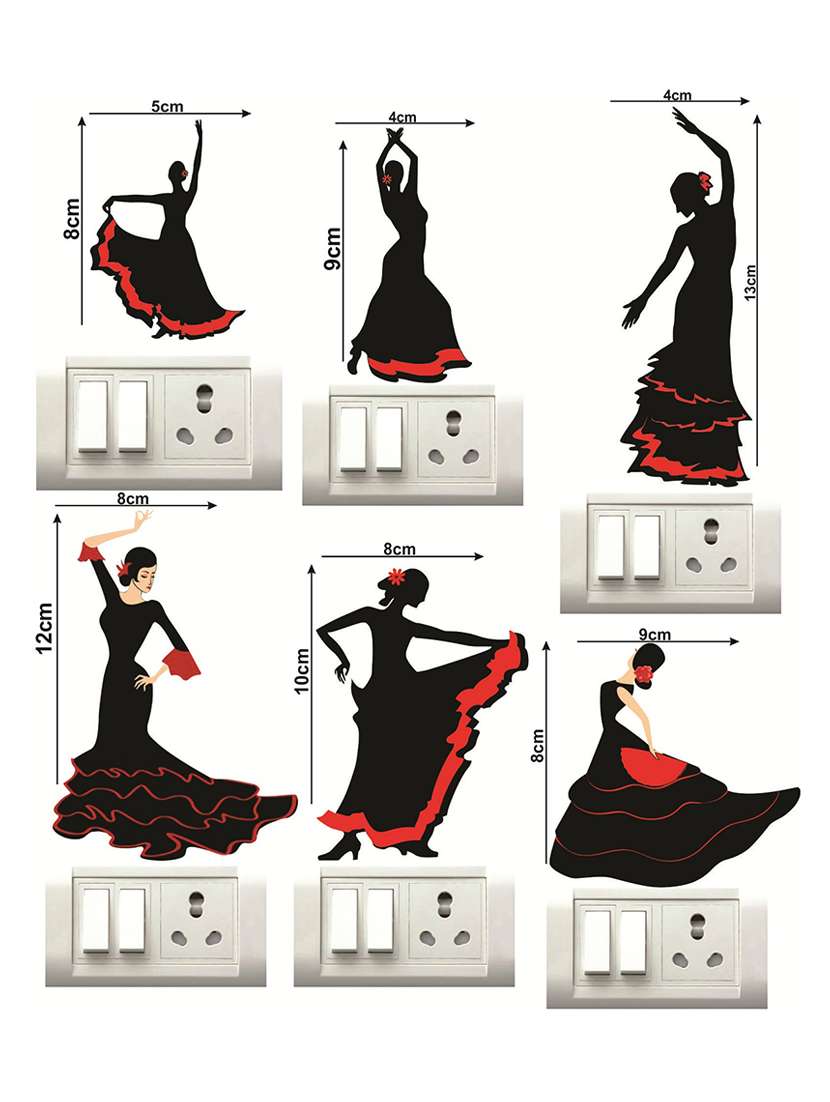 5cm
8cm
4cm
9cm
4cm
13cm
8cm
12cm
8cm
10cm
9cm
8cm