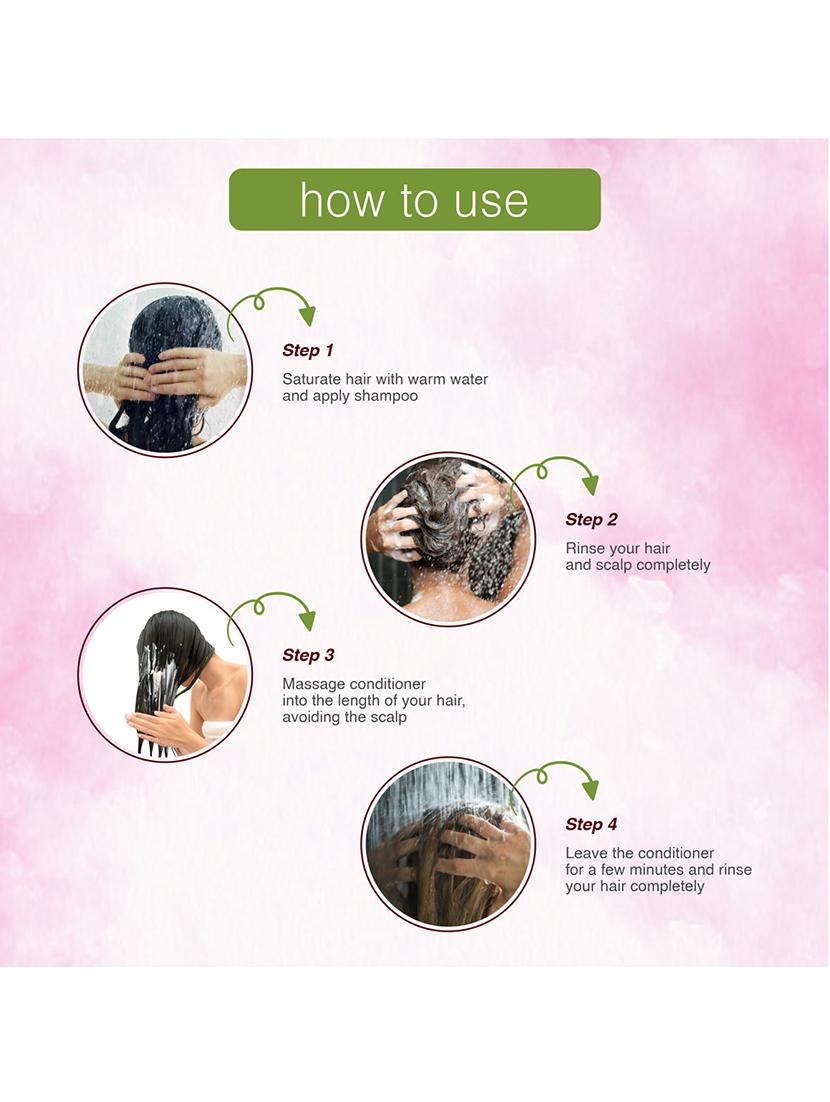 how to use

Step 1
Saturate hair with warm water and apply shampoo

Step 2
Rinse your hair and scalp completely

Step 3
Massage conditioner into the length of your hair, avoiding the scalp

Step 4
Leave the conditioner for a few minutes and rinse your hair completely