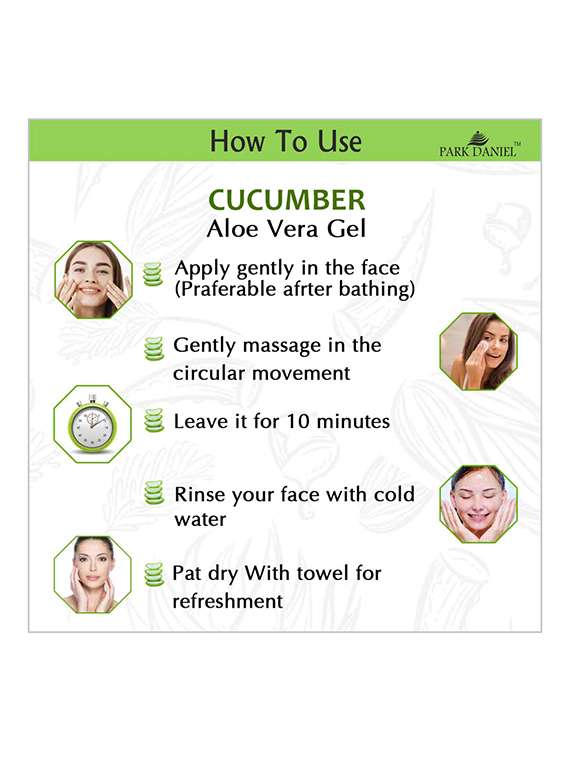 How To Use

PARK DANIEL™

CUCUMBER
Aloe Vera Gel

Apply gently in the face (Praferable afrter bathing)

Gently massage in the circular movement

Leave it for 10 minutes

Rinse your face with cold water

Pat dry With towel for refreshment