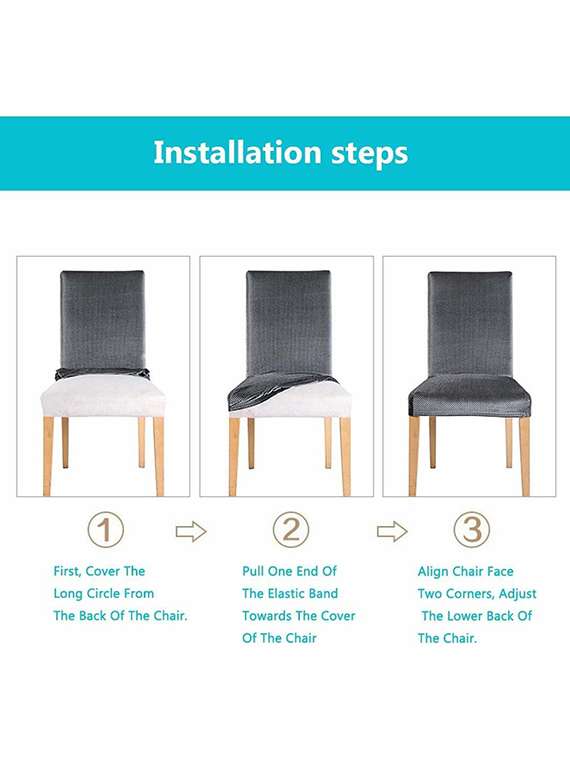 Installation steps

①

First, Cover The Long Circle From The Back Of The Chair.

②

Pull One End Of The Elastic Band Towards The Cover Of The Chair

③

Align Chair Face Two Corners, Adjust The Lower Back Of The Chair.