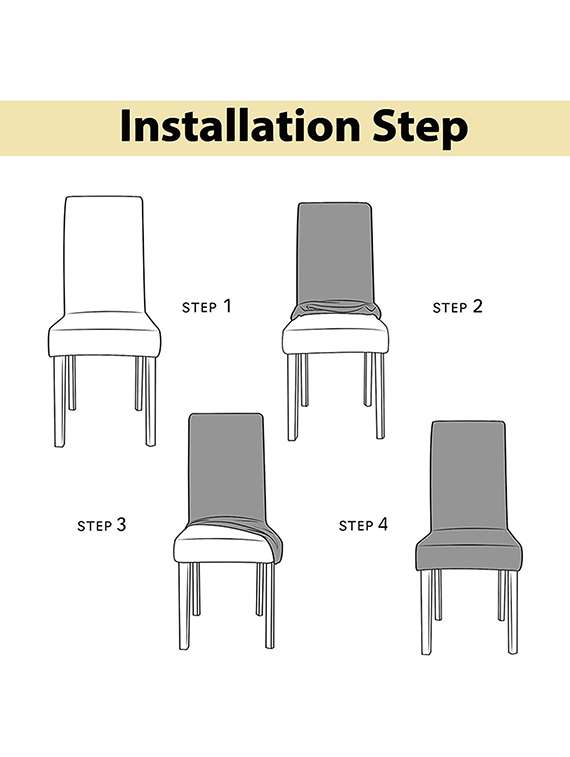 Installation Step

STEP 1

STEP 2

STEP 3

STEP 4