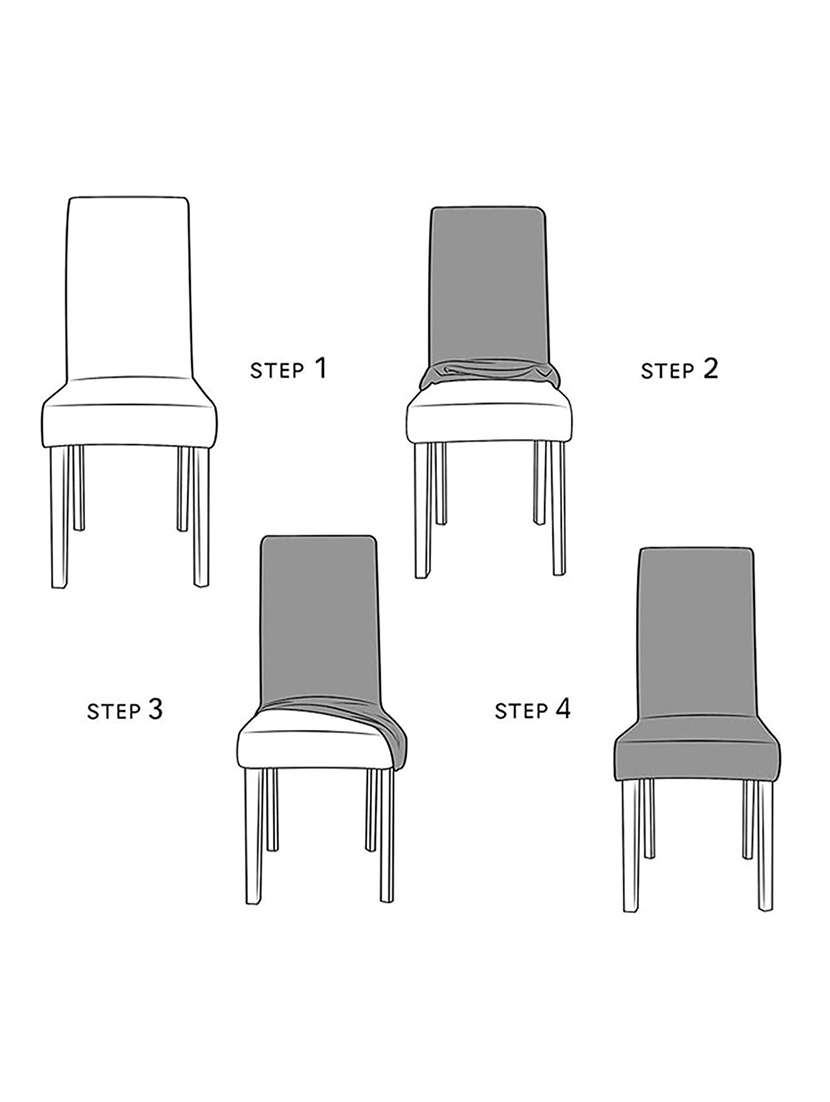 STEP 1

STEP 2

STEP 3

STEP 4