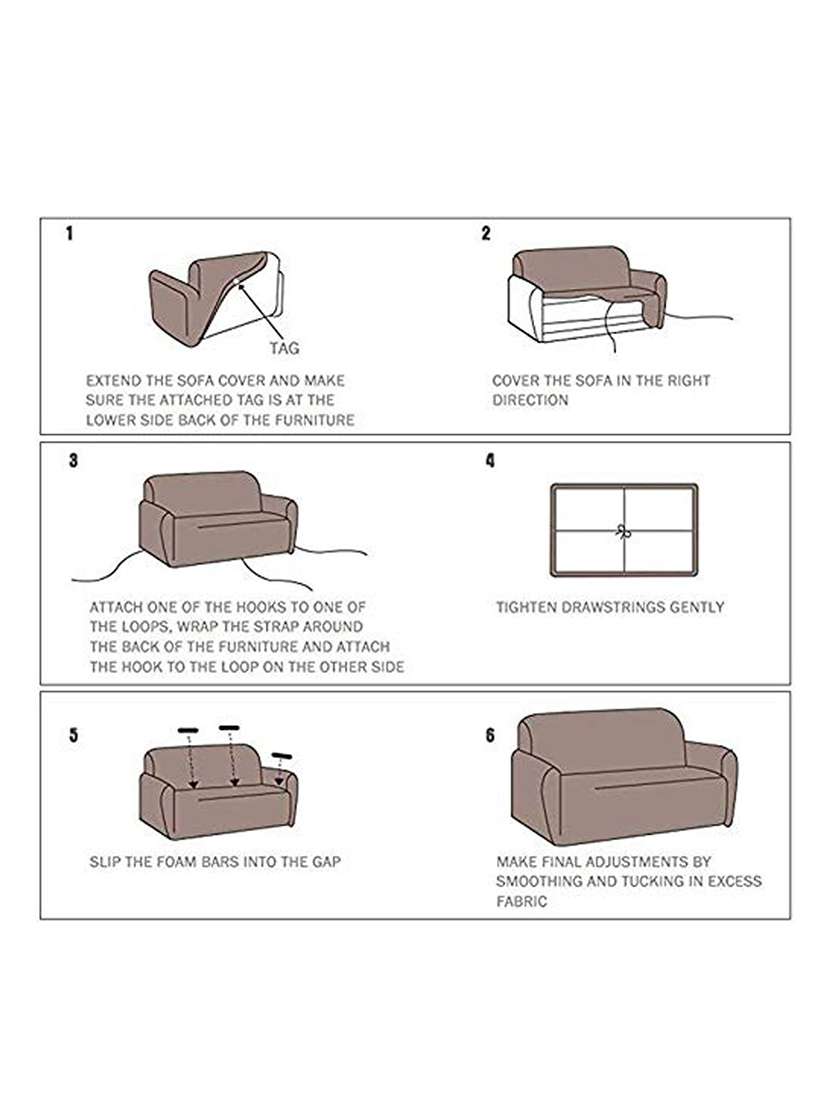 1

TAG

EXTEND THE SOFA COVER AND MAKE SURE THE ATTACHED TAG IS AT THE LOWER SIDE BACK OF THE FURNITURE

2

COVER THE SOFA IN THE RIGHT DIRECTION

3

ATTACH ONE OF THE HOOKS TO ONE OF THE LOOPS, WRAP THE STRAP AROUND THE BACK OF THE FURNITURE AND ATTACH THE HOOK TO THE LOOP ON THE OTHER SIDE

4

TIGHTEN DRAWSTRINGS GENTLY

5

SLIP THE FOAM BARS INTO THE GAP

6

MAKE FINAL ADJUSTMENTS BY SMOOTHING AND TUCKING IN EXCESS FABRIC