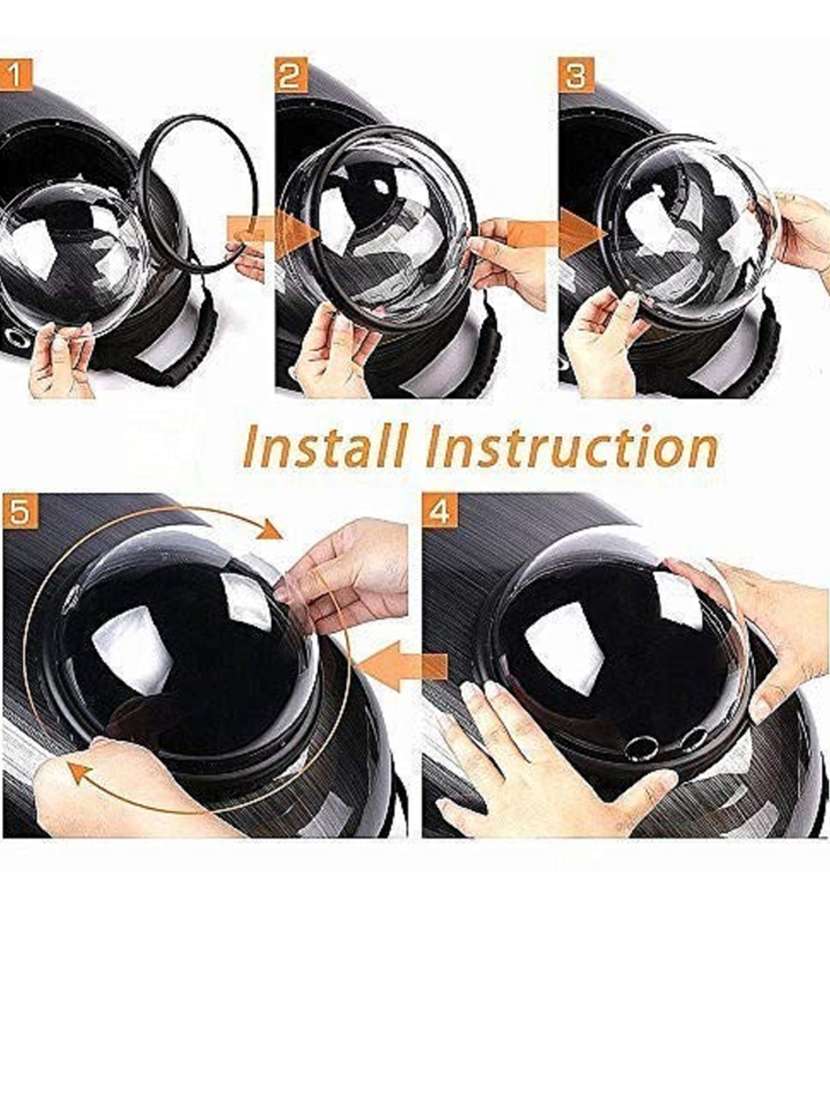 1

2

3

Install Instruction

5

4