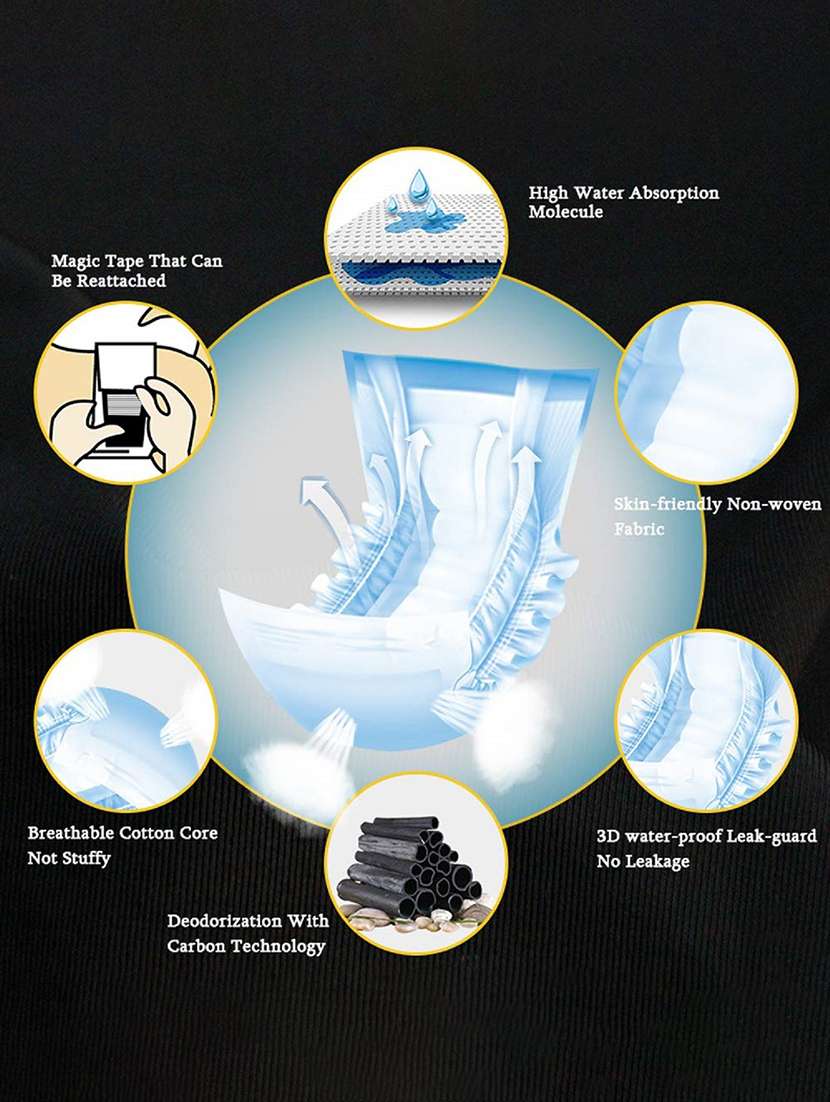 High Water Absorption Molecule

Magic Tape That Can Be Reattached

Skin-friendly Non-woven Fabric

Breathable Cotton Core Not Stuffy

3D water-proof Leak-guard No Leakage

Deodorization With Carbon Technology