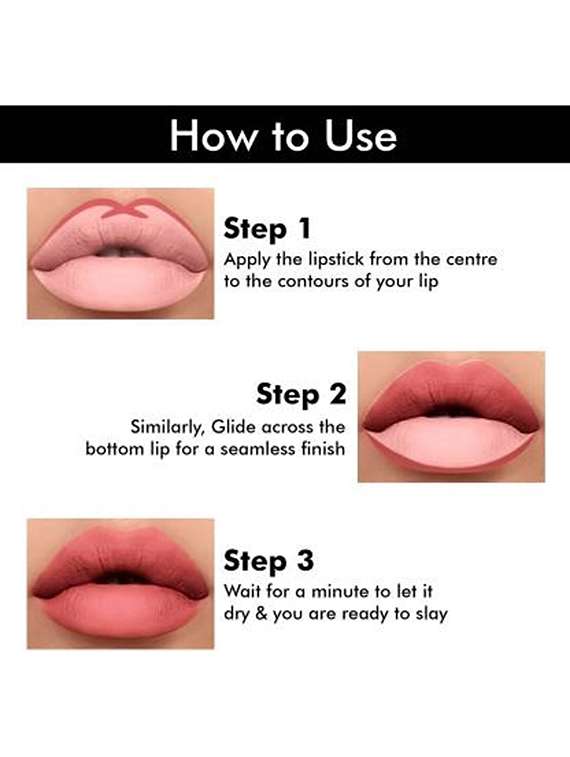 How to Use

Step 1
Apply the lipstick from the centre to the contours of your lip

Step 2
Similarly, Glide across the bottom lip for a seamless finish

Step 3
Wait for a minute to let it dry & you are ready to slay