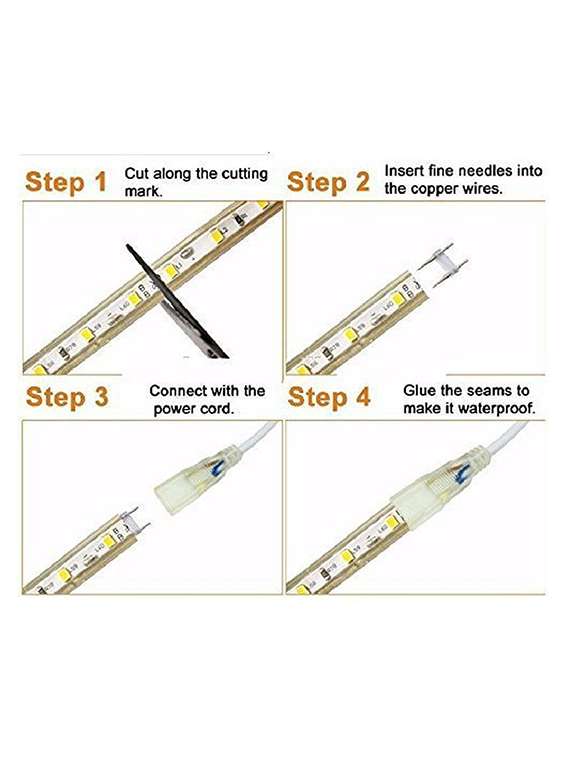 Step 1 Cut along the cutting mark.

Step 2 Insert fine needles into the copper wires.

Step 3 Connect with the power cord.

Step 4 Glue the seams to make it waterproof.