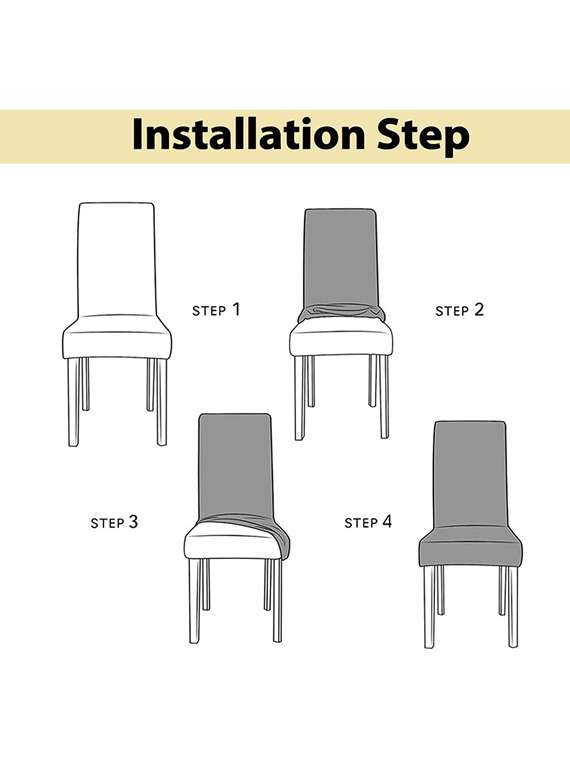 Installation Step

STEP 1

STEP 2

STEP 3

STEP 4