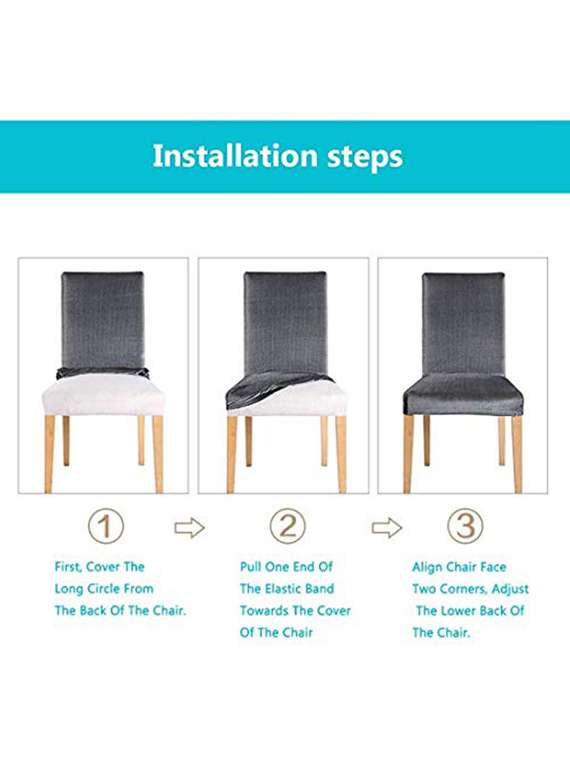 Installation steps

①

First, Cover The Long Circle From The Back Of The Chair.

②

Pull One End Of The Elastic Band Towards The Cover Of The Chair

③

Align Chair Face Two Corners, Adjust The Lower Back Of The Chair.