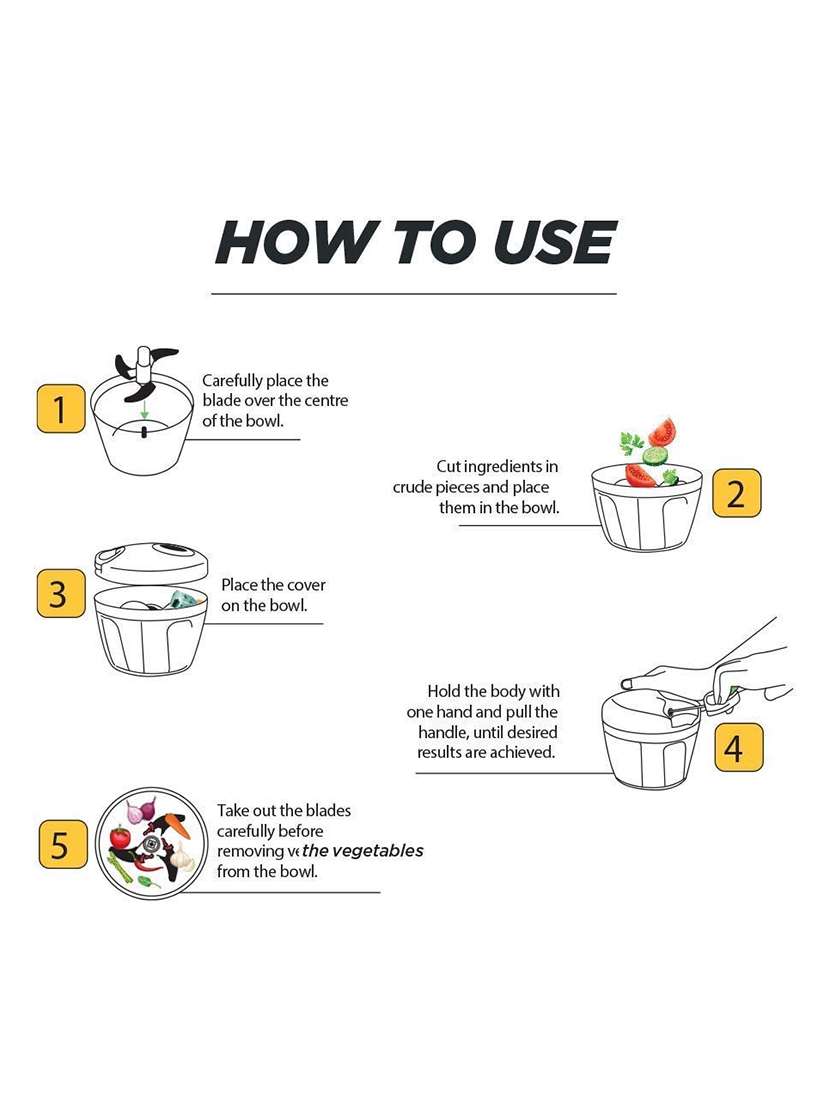 HOW TO USE

1
Carefully place the blade over the centre of the bowl.

Cut ingredients in crude pieces and place them in the bowl.
2

3
Place the cover on the bowl.

Hold the body with one hand and pull the handle, until desired results are achieved.
4

5
Take out the blades carefully before removing ve the vegetables from the bowl.