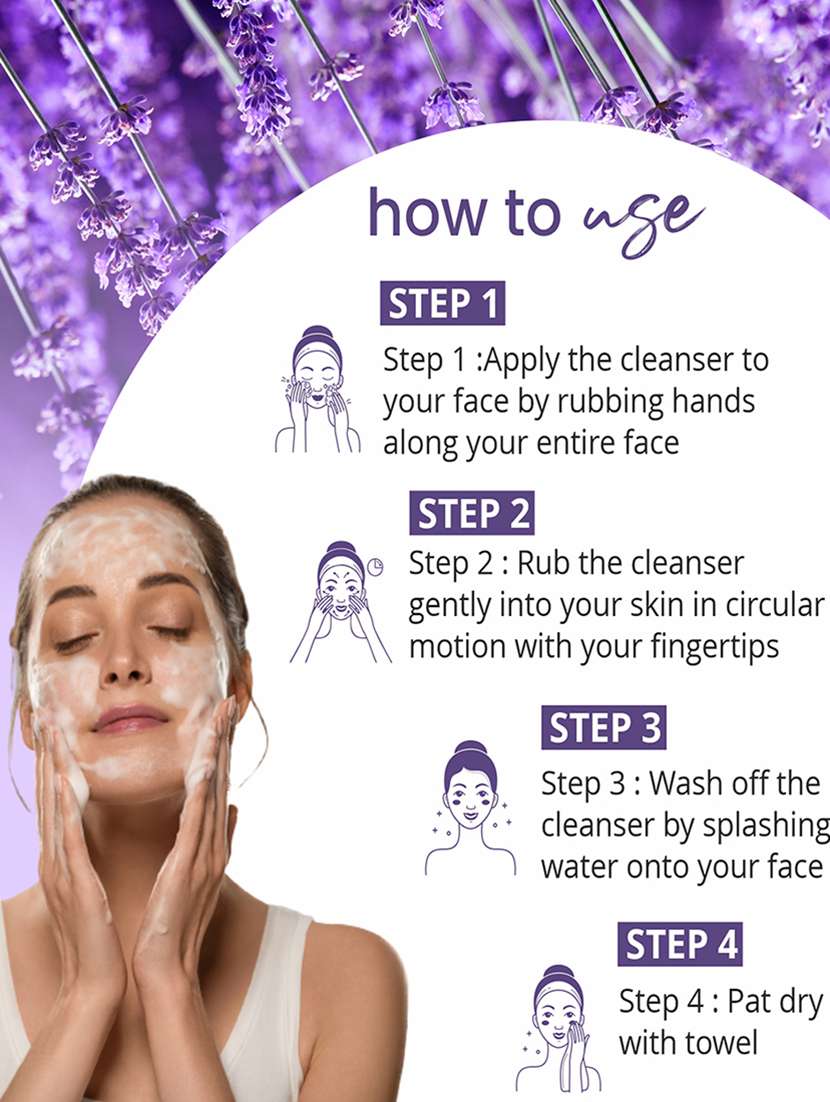 how to use

STEP 1

Step 1 :Apply the cleanser to your face by rubbing hands along your entire face

STEP 2

Step 2 : Rub the cleanser gently into your skin in circular motion with your fingertips

STEP 3

Step 3 : Wash off the cleanser by splashing water onto your face

STEP 4

Step 4 : Pat dry with towel