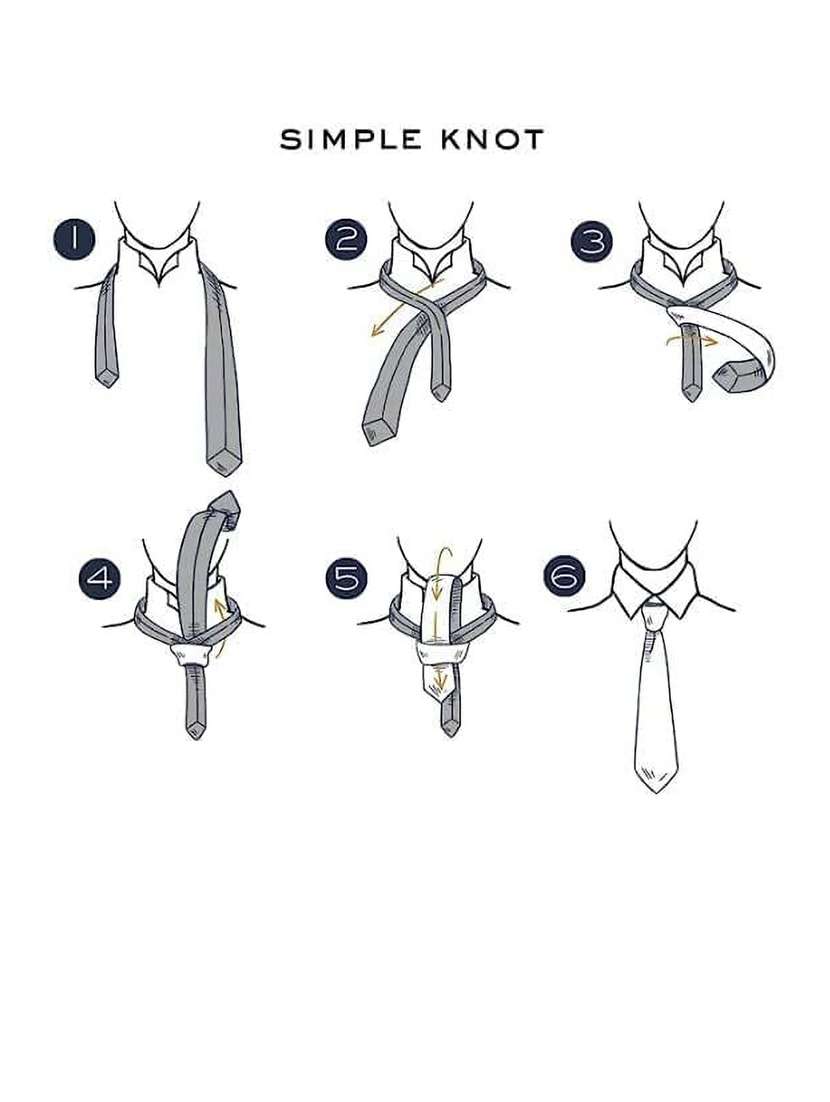 SIMPLE KNOT

1

2

3

4

5

6