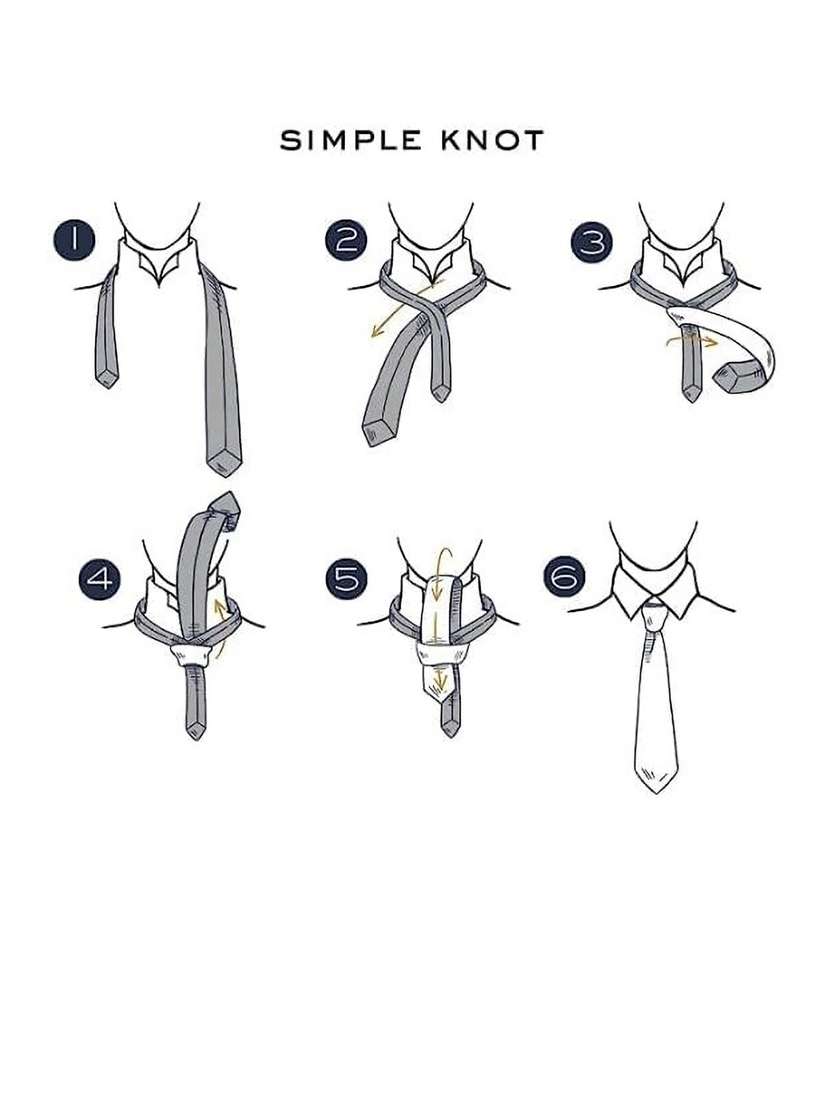 SIMPLE KNOT

1

2

3

4

5

6