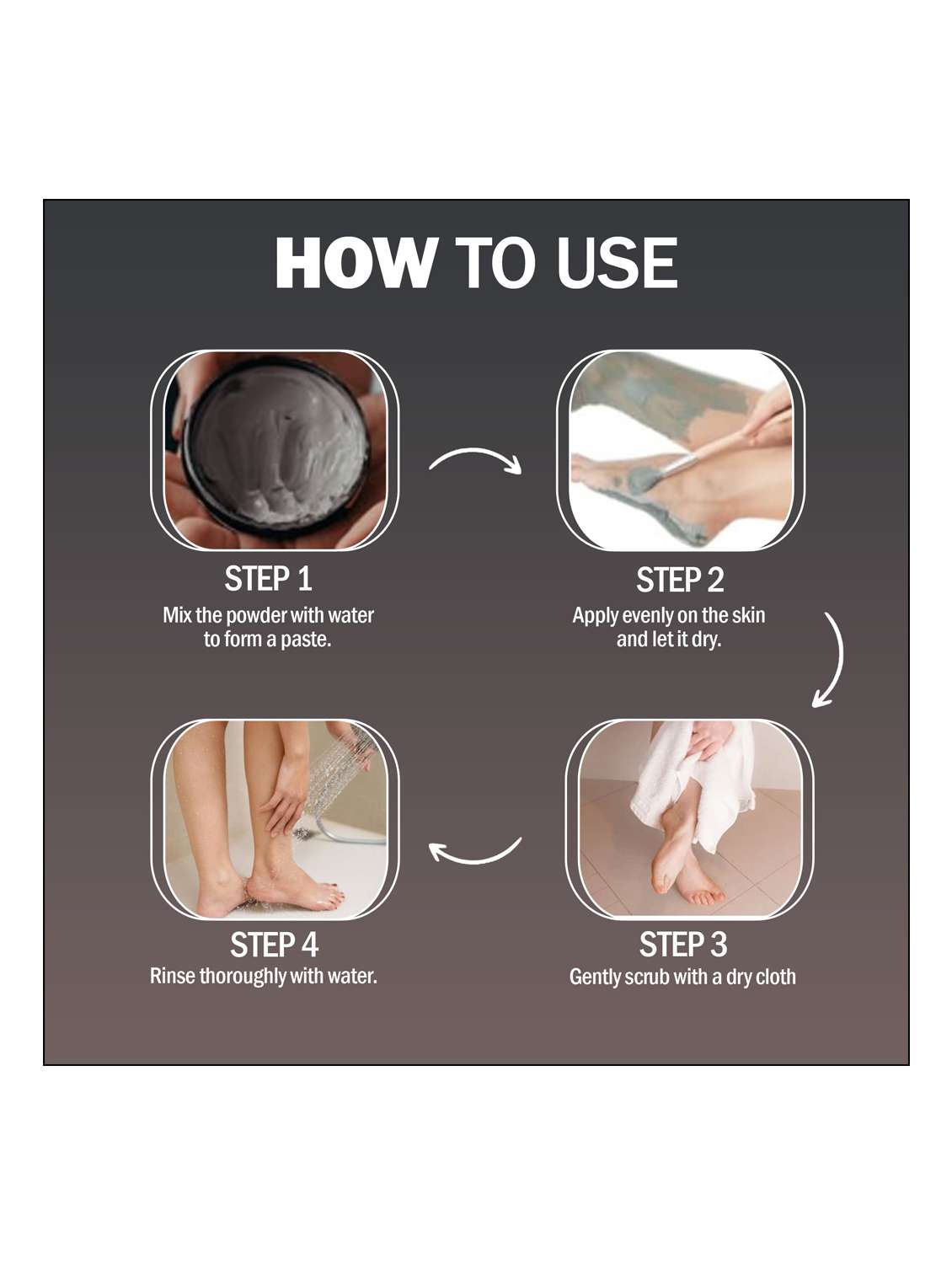 HOW TO USE

STEP 1
Mix the powder with water to form a paste.

STEP 2
Apply evenly on the skin and let it dry.

STEP 3
Gently scrub with a dry cloth

STEP 4
Rinse thoroughly with water.